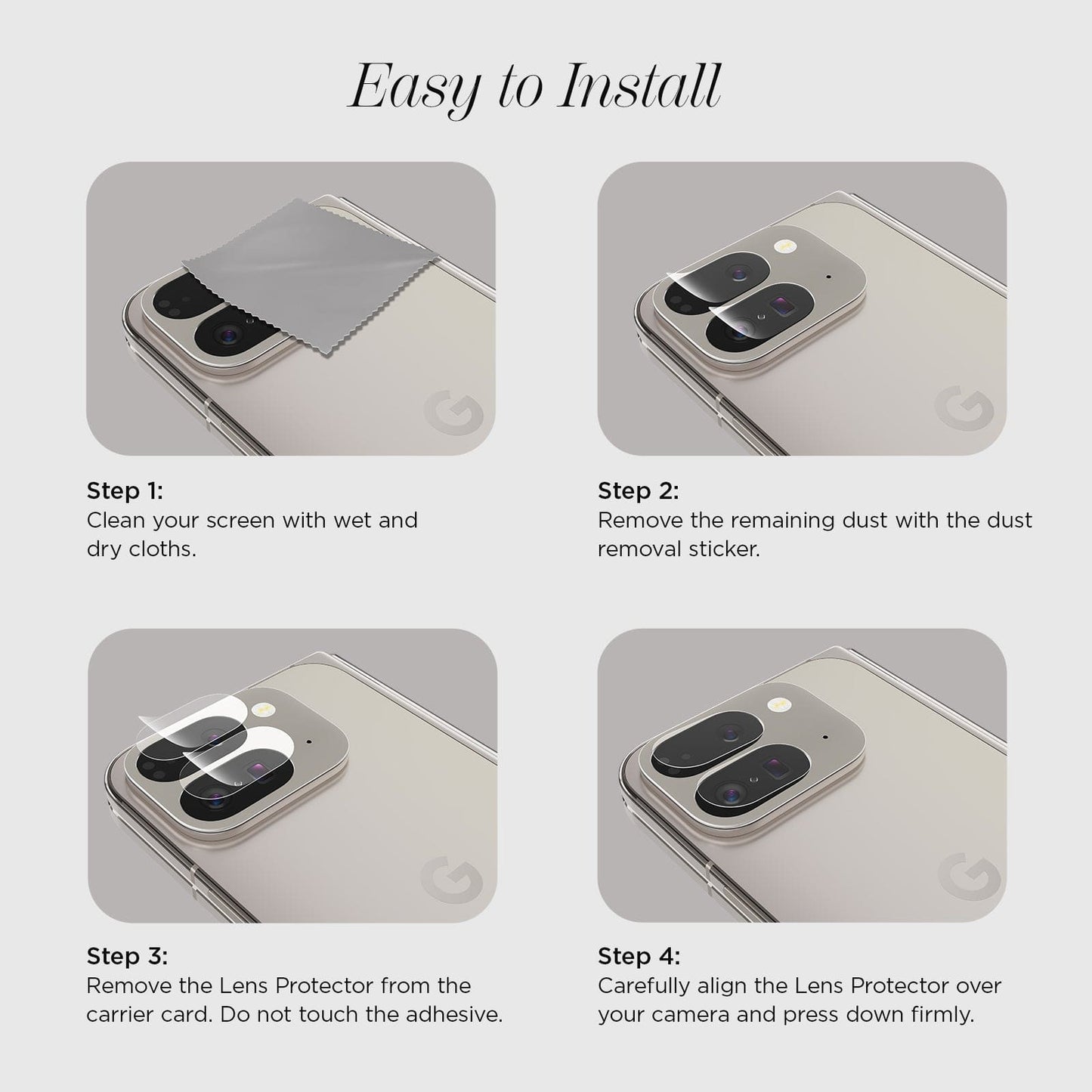 Easy to Install

Step 1:
Clean your screen with wet and dry cloths.

Step 2:
Remove the remaining dust with the dust removal sticker.

Step 3:
Remove the Lens Protector from the carrier card. Do not touch the adhesive.

Step 4:
Carefully align the Lens Protector over your camera and press down firmly.