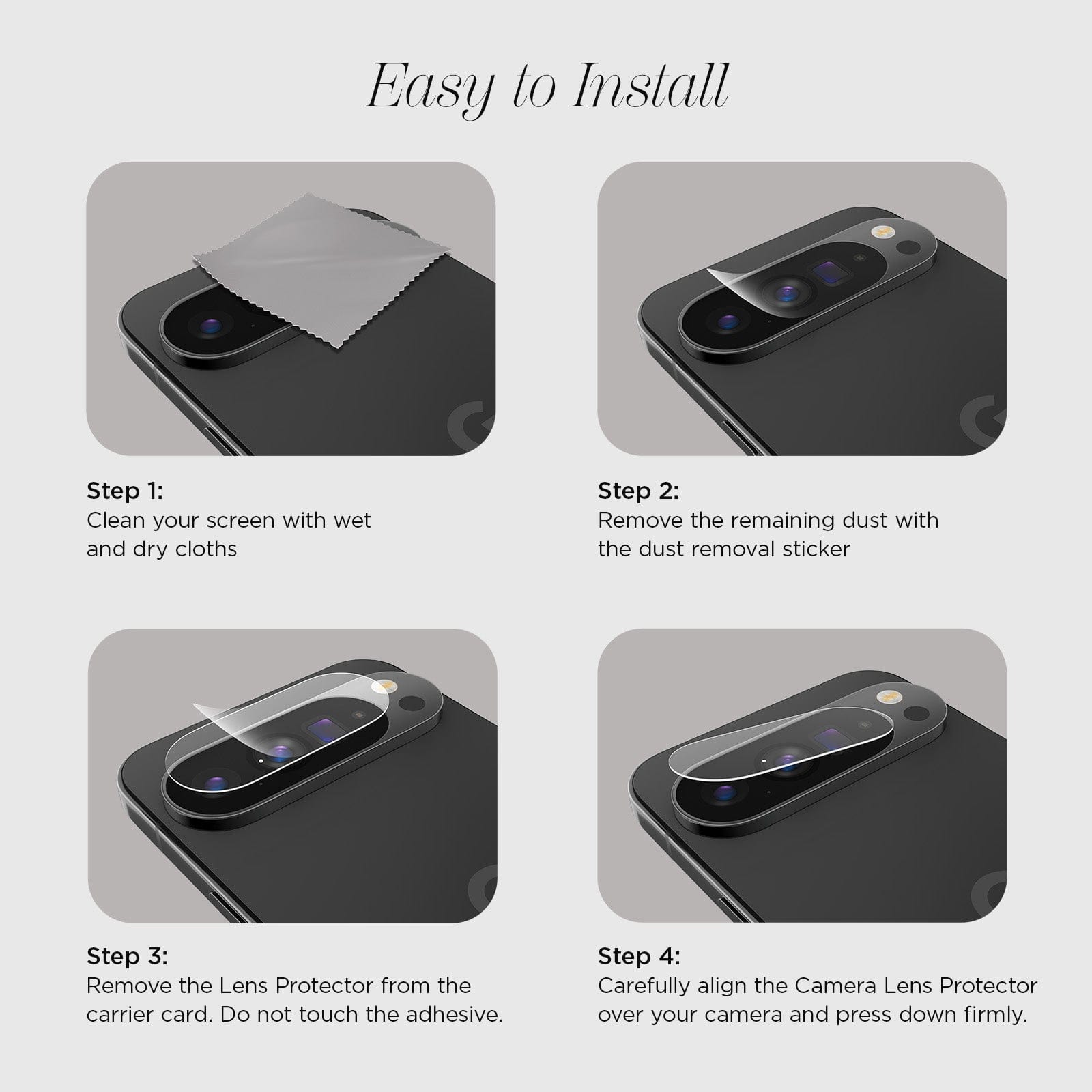 Easy to Install

Step 1:
Clean your screen with wet and dry cloths

Step 2:
Remove the remaining dust with the dust removal sticker

Step 3:
Remove the Lens Protector from the carrier card. Do not touch the adhesive.

Step 4:
Carefully align the Camera Lens Protector over your camera and press down firmly.