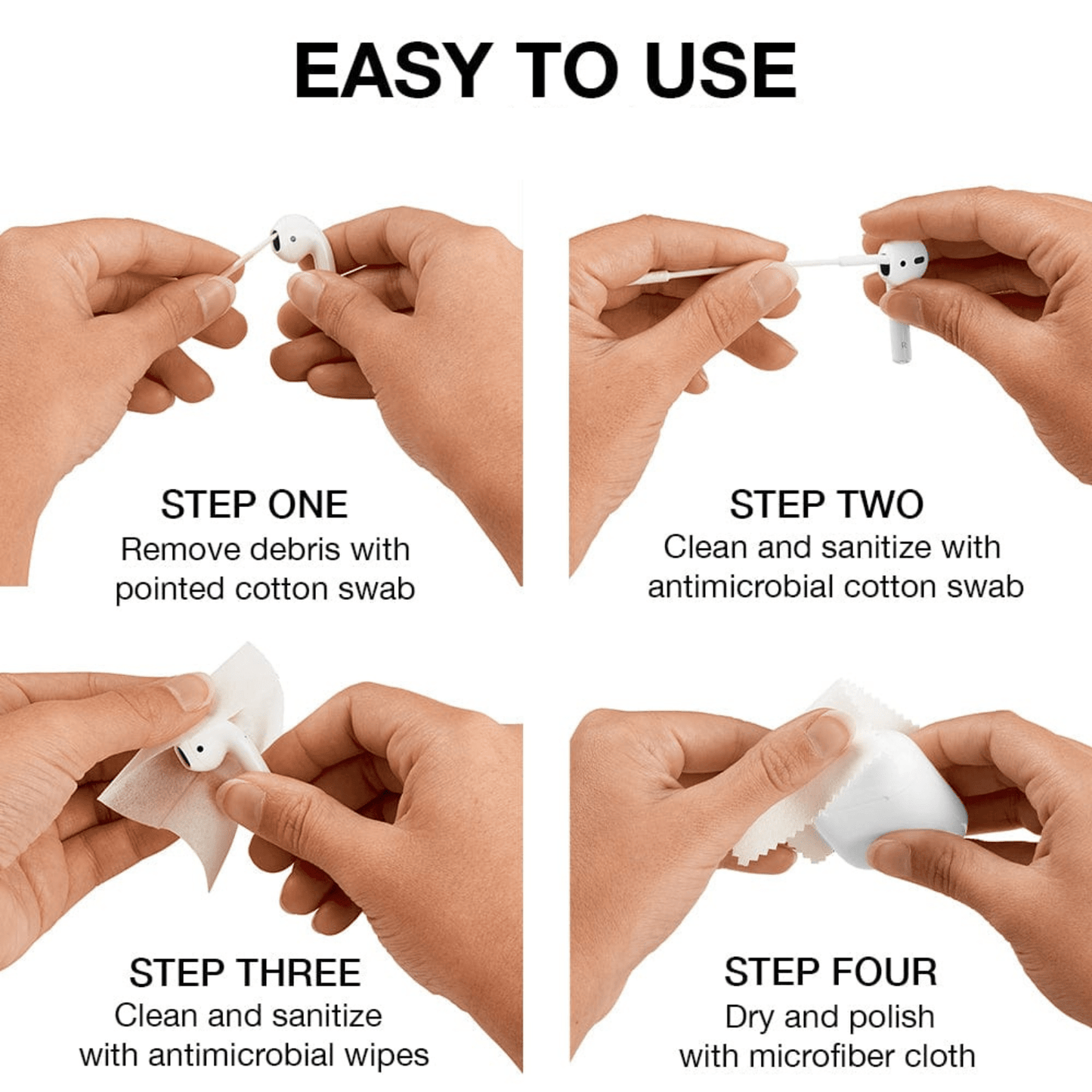 EASY TO USE

STEP ONE
Remove debris with pointed cotton swab

STEP TWO
Clean and sanitize with antimicrobial cotton swab

STEP THREE
Clean and sanitize with antimicrobial wipes

STEP FOUR
Dry and polish with microfiber cloth