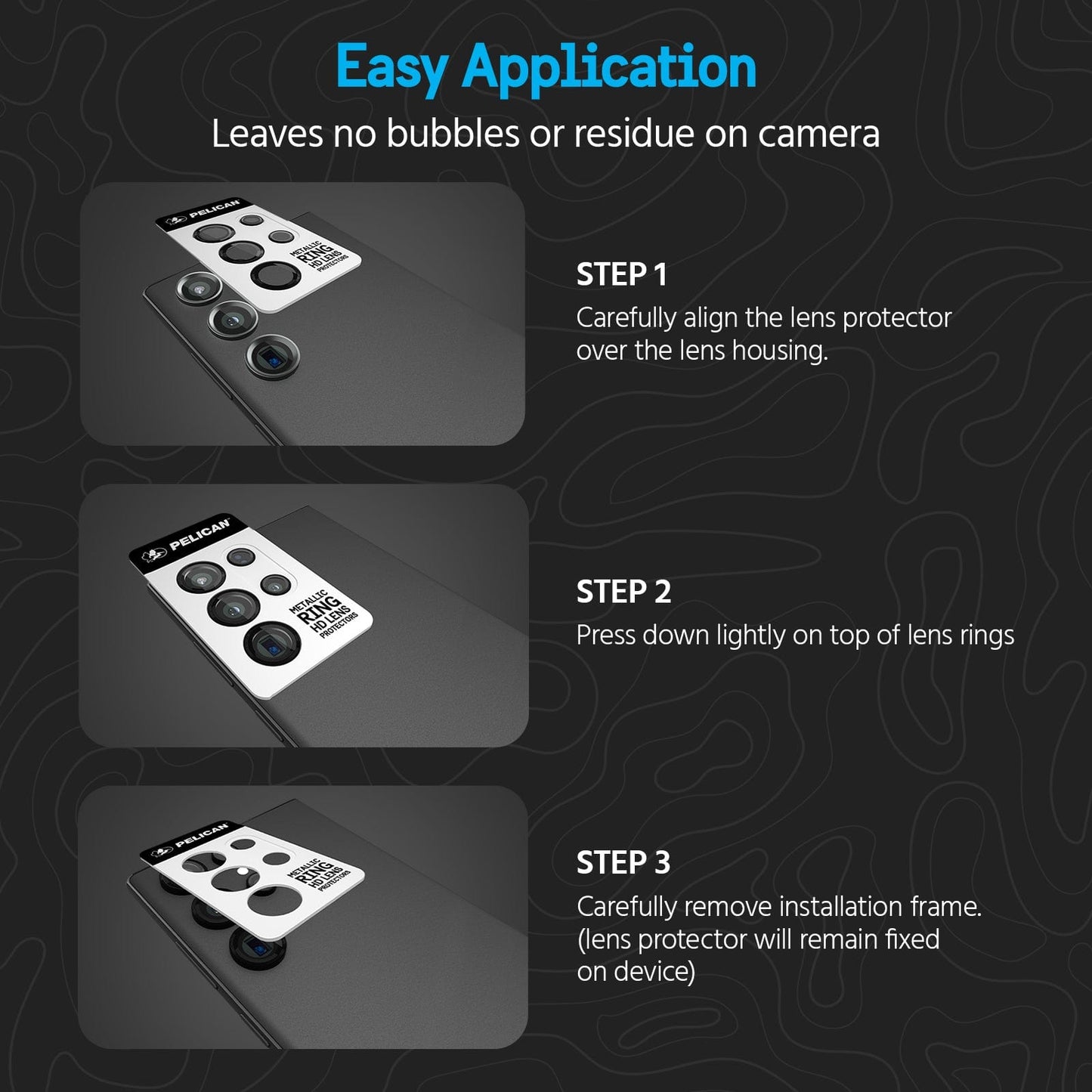 Easy Application

Leaves no bubbles or residue on camera

PELICAN

METALLIC RING HD LENS PROTECTORS

STEP 1

Carefully align the lens protector over the lens housing.

PELICAN

METALLIC RING HD LENS PROTECTORS

STEP 2

Press down lightly on top of lens rings

PELICAN

METALLIC RING HD LENS PROTECTORS

STEP 3

Carefully remove installation frame. (lens protector will remain fixed on device)